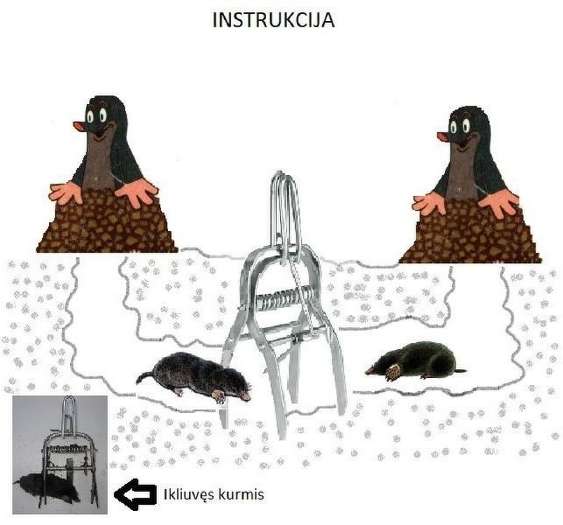 INSTRUKCIJA

Ikliuvęs kurmis