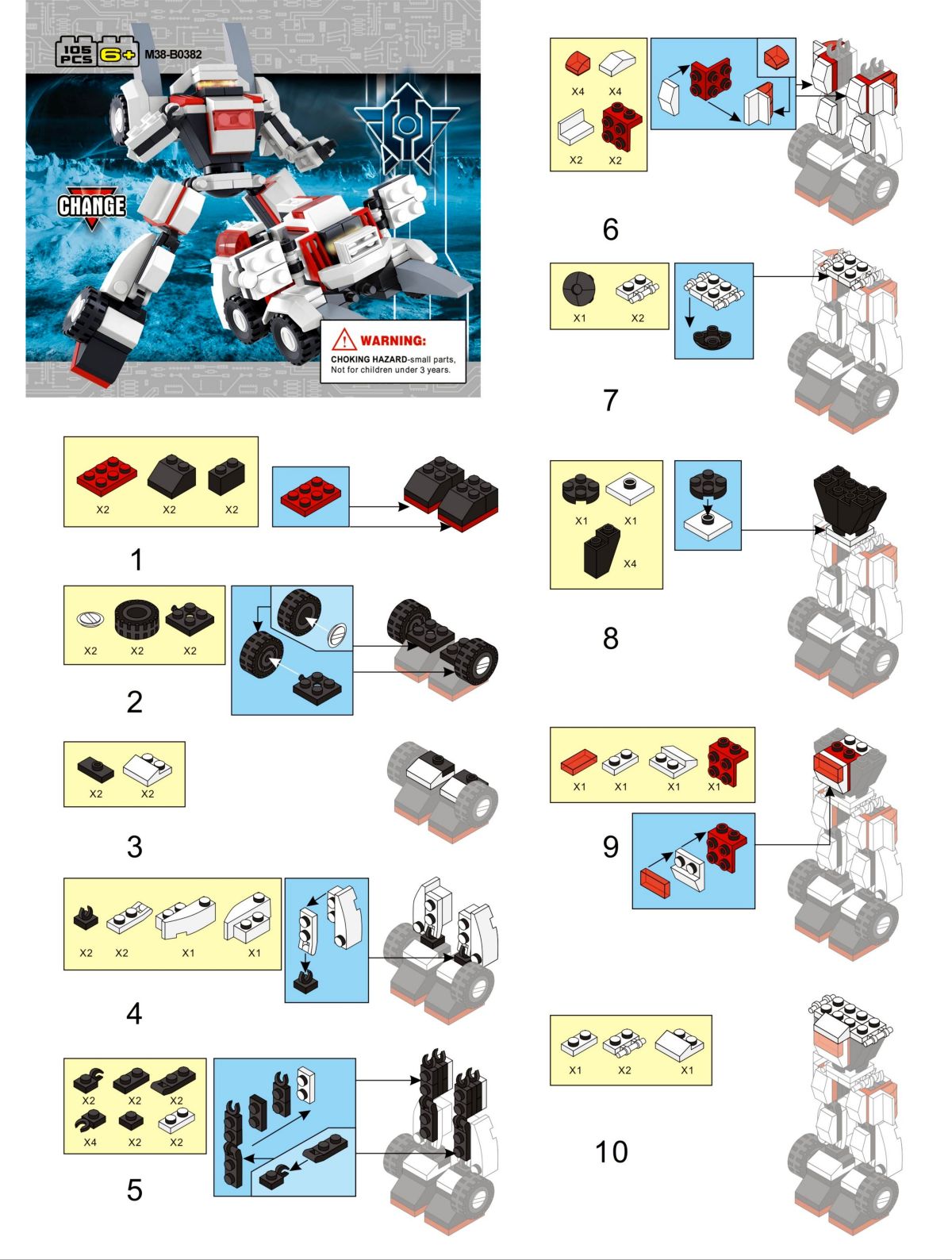 105 PCS 6+ M38-B0382

CHANGE

WARNING:
CHOKING HAZARD-small parts, Not for children under 3 years.

X2 X2 X2

1

X2 X2 X2

2

X2 X2

3

X2 X2 X1 X1

4

X2 X2 X2
X4 X2 X2

5

X4 X4
X2 X2

6

X1 X2

7

X1 X1
X4

8

X1 X1 X1 X1

9

X1 X2 X1

10